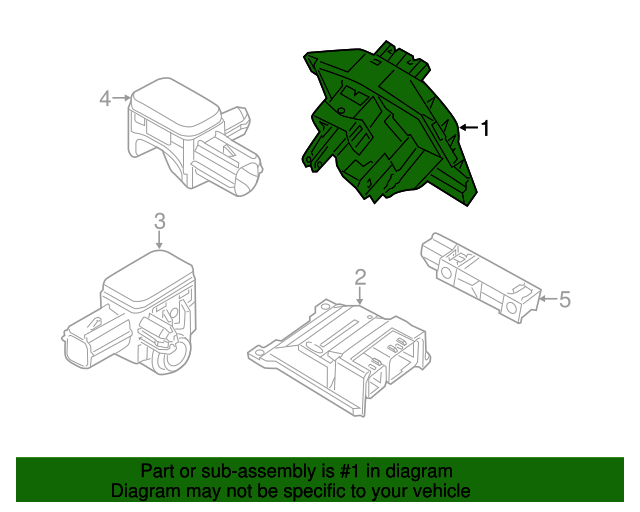 4
1
3
2
5

Part or sub-assembly is #1 in diagram
Diagram may not be specific to your vehicle