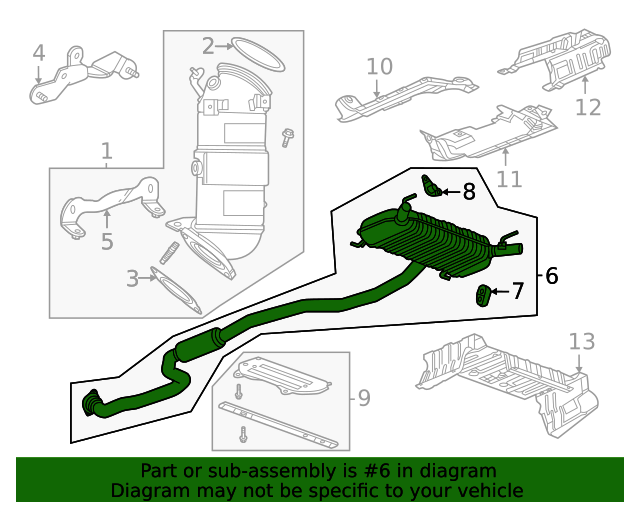 4
2
10
12
1
11
8
5
3
6
7
13
9

Part or sub-assembly is #6 in diagram
Diagram may not be specific to your vehicle