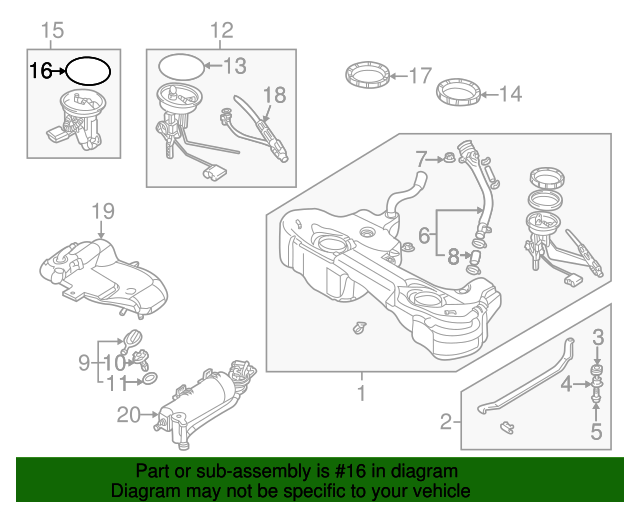 15
16
12
13
18
17
14
7
6
8
19
9
10
11
20
1
3
4
5
2

Part or sub-assembly is #16 in diagram
Diagram may not be specific to your vehicle