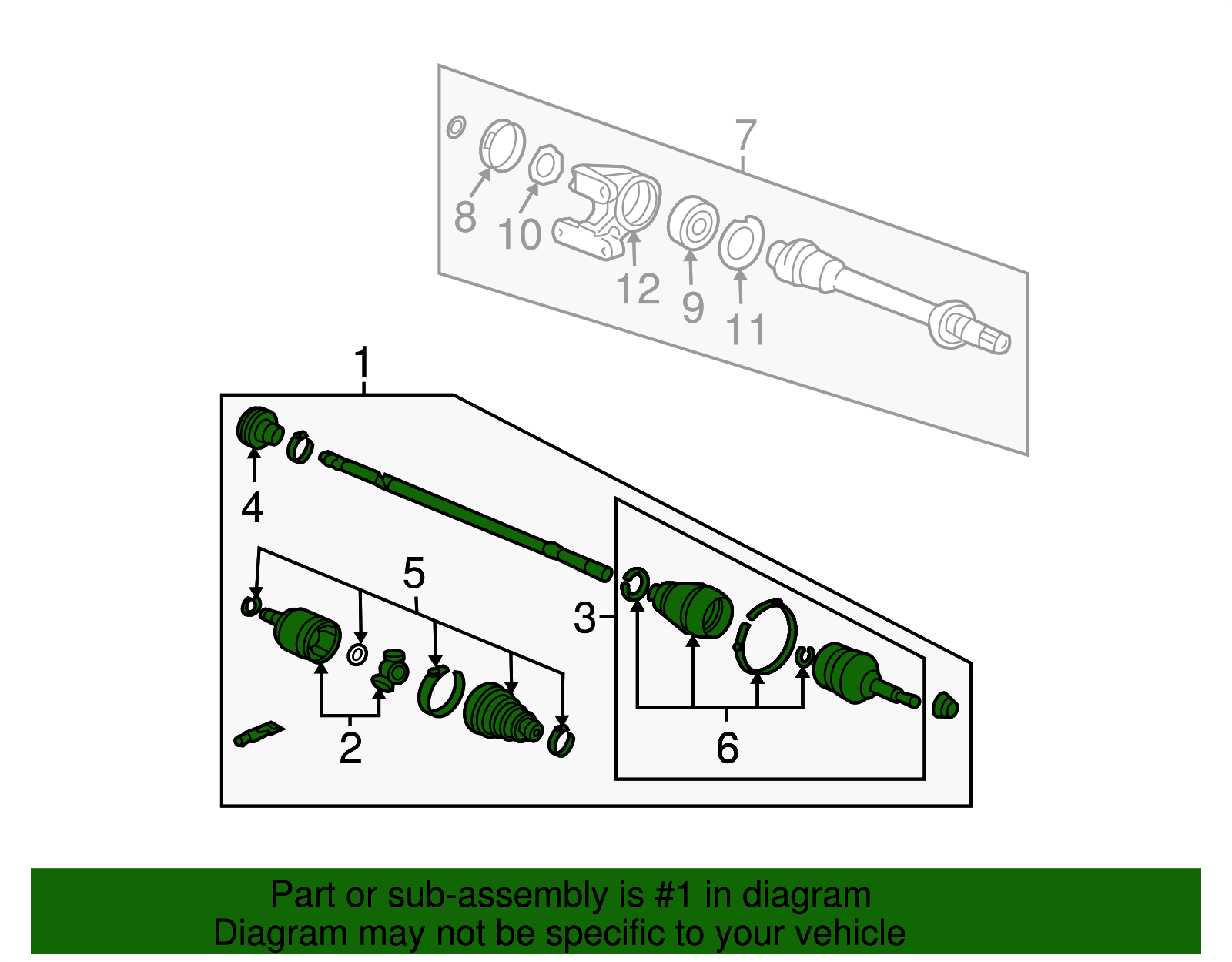 7
8
10
12
9
11
1
4
5
3
2
6

Part or sub-assembly is #1 in diagram
Diagram may not be specific to your vehicle