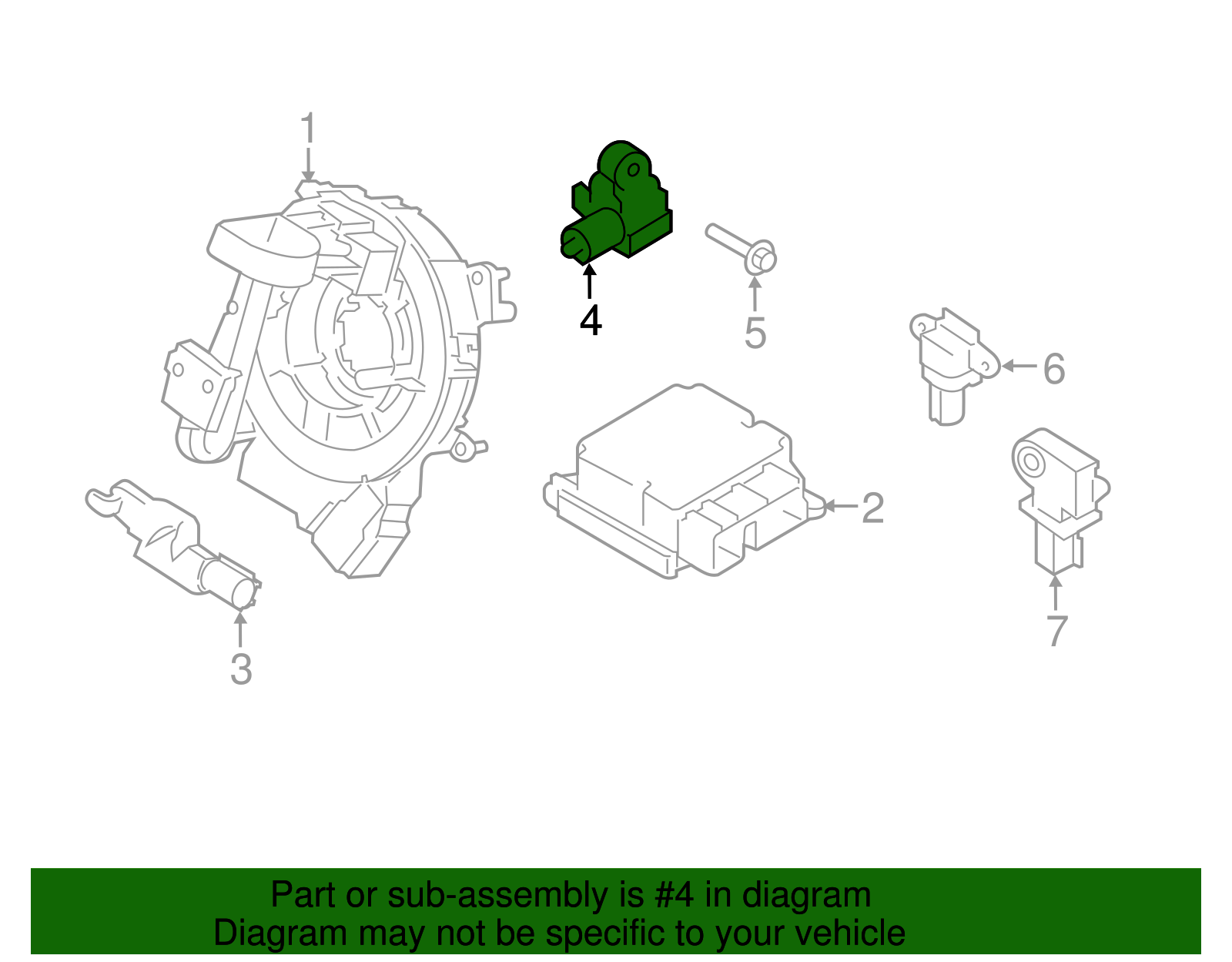 1
4
5
6
2
3
7

Part or sub-assembly is #4 in diagram
Diagram may not be specific to your vehicle