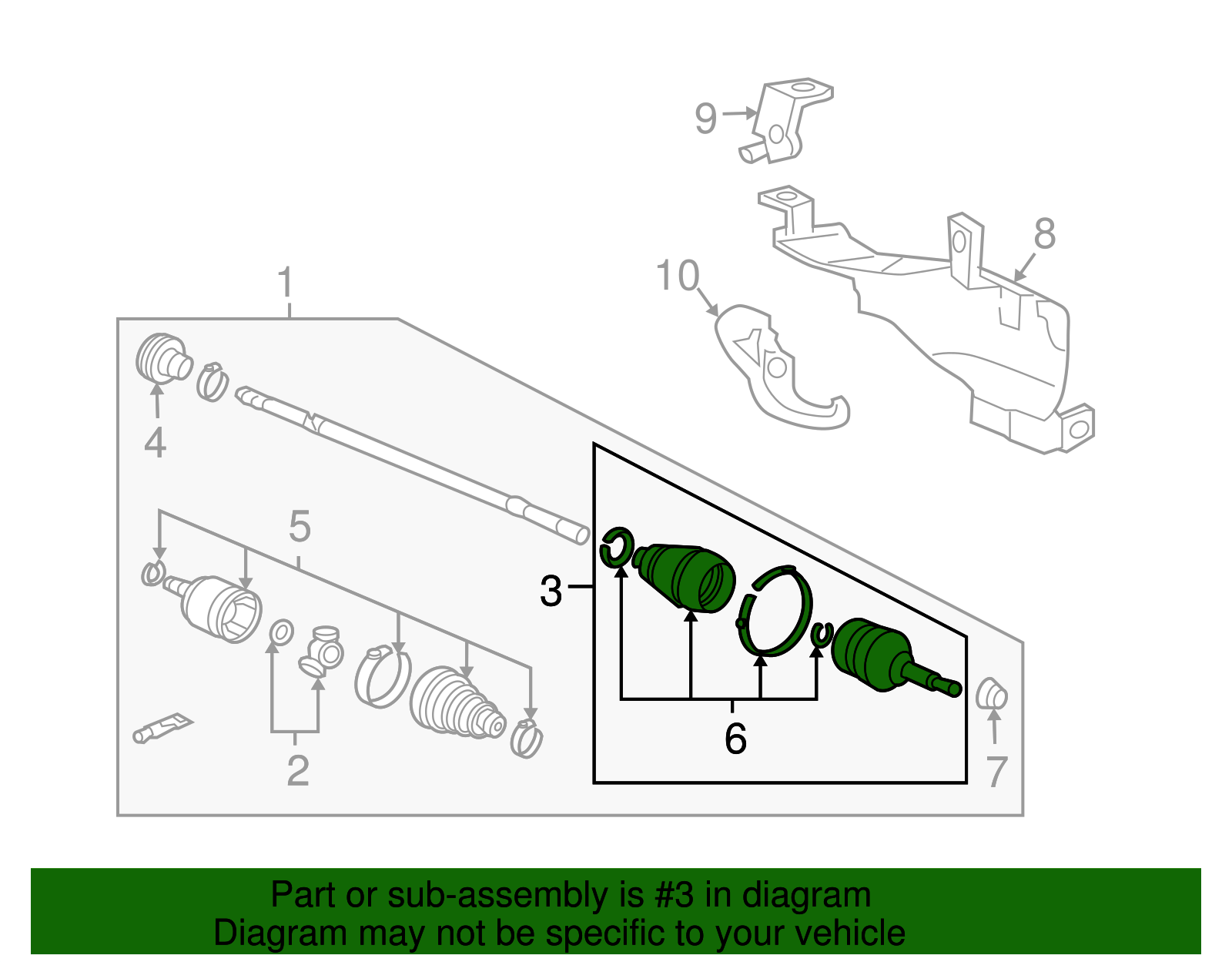 9

8

10

1

4

5

3

6

2

7

Part or sub-assembly is #3 in diagram
Diagram may not be specific to your vehicle