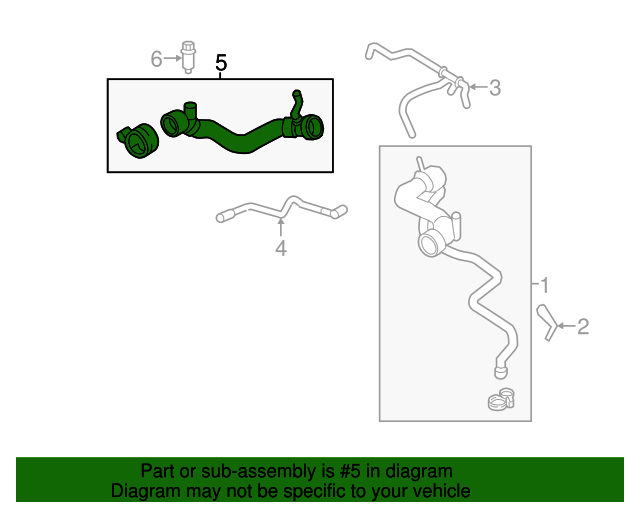 6
5
3
4
1
2

Part or sub-assembly is #5 in diagram
Diagram may not be specific to your vehicle