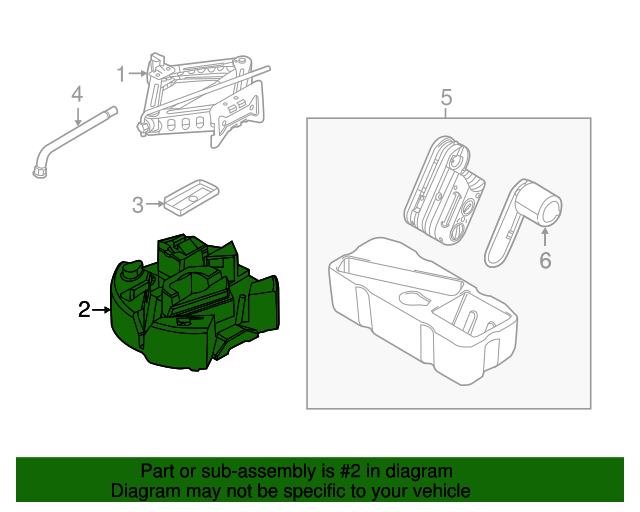 1
4
5
3
6
2

Part or sub-assembly is #2 in diagram
Diagram may not be specific to your vehicle