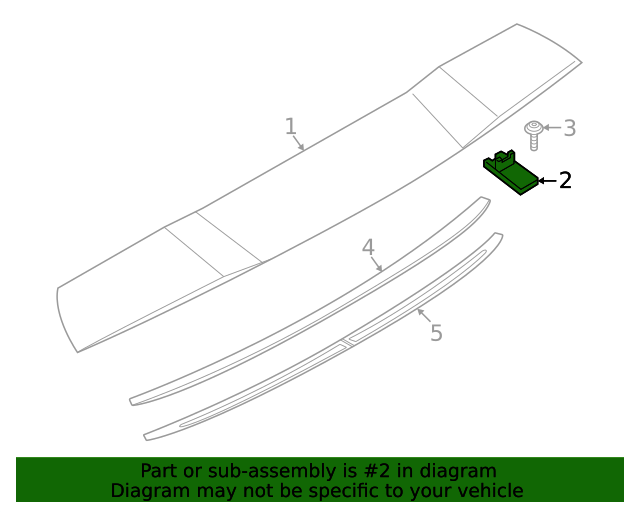 1

3

2

4

5

Part or sub-assembly is #2 in diagram
Diagram may not be specific to your vehicle