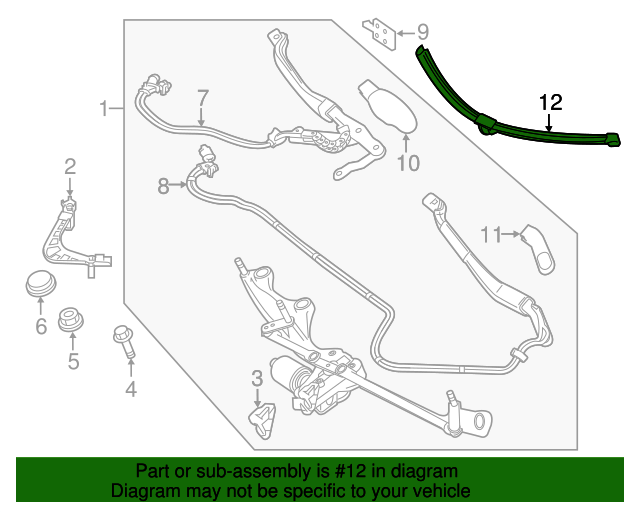 9

12

1

7

10

2

8

11

6

5

4

3

Part or sub-assembly is #12 in diagram
Diagram may not be specific to your vehicle