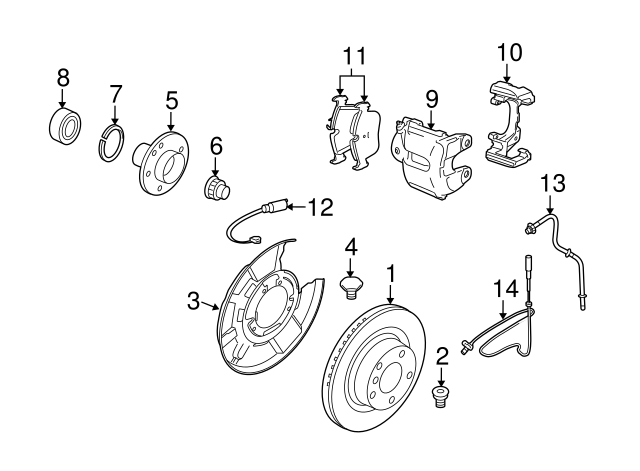 8
7
5
6
11
9
10
12
13
4
1
3
14
2