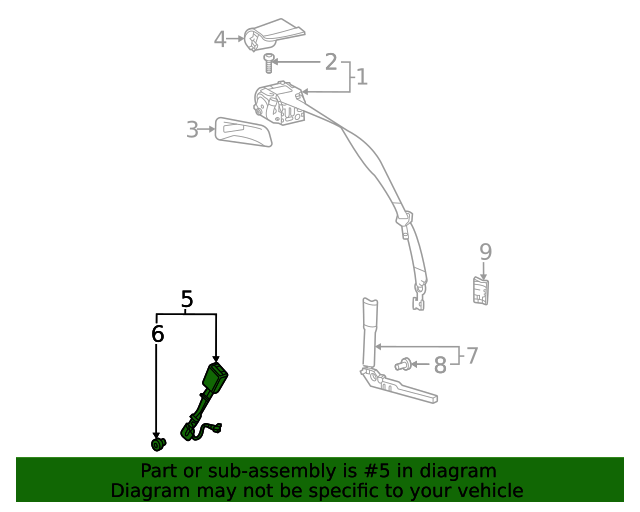 4
2
1
3
9
5
6
7
8

Part or sub-assembly is #5 in diagram
Diagram may not be specific to your vehicle