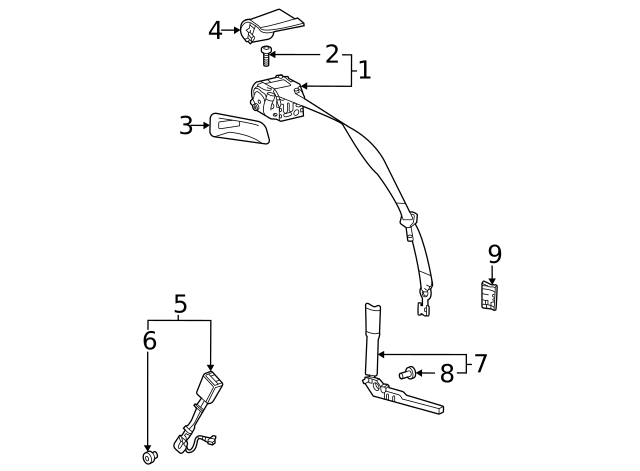 4
2
1
3
9
5
6
7
8