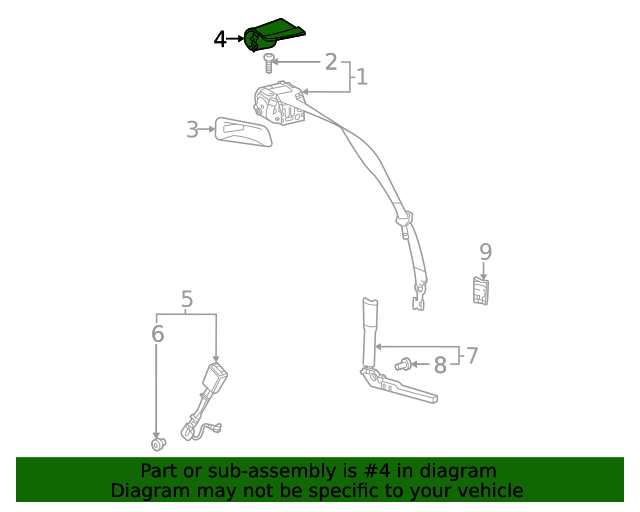 4
2
1
3
9
5
6
7
8
Part or sub-assembly is #4 in diagram
Diagram may not be specific to your vehicle