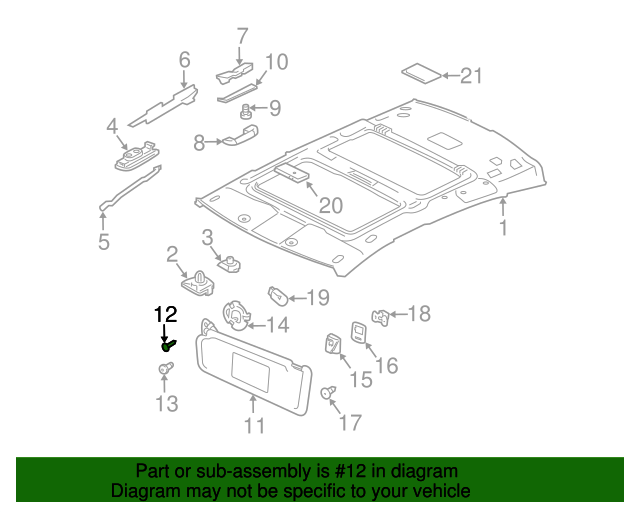 7
6
10
21
9
4
8
20
1
5
3
2
19
12
14
18
16
15
13
11
17

Part or sub-assembly is #12 in diagram
Diagram may not be specific to your vehicle