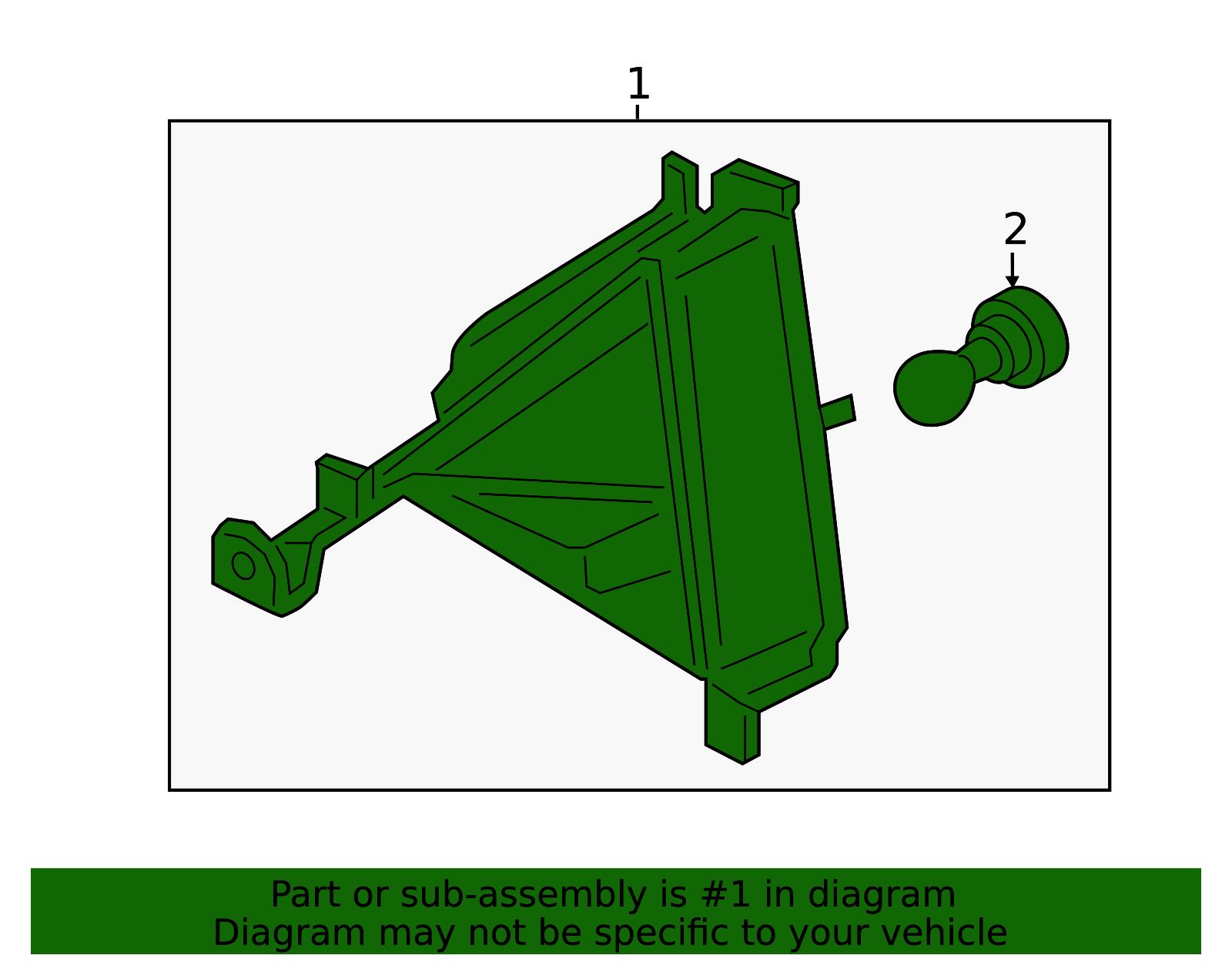 1

2

Part or sub-assembly is #1 in diagram
Diagram may not be specific to your vehicle