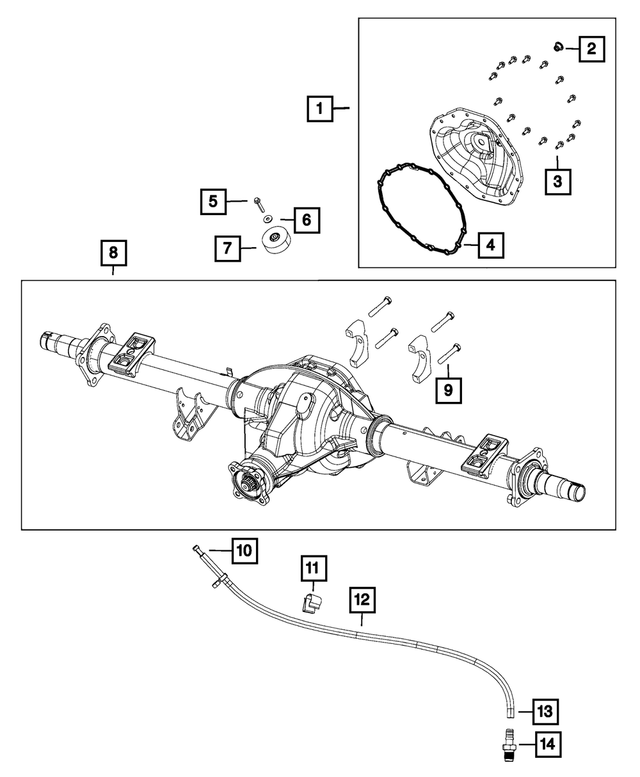 1
2
3
4
5
6
7
8
9
10
11
12
13
14