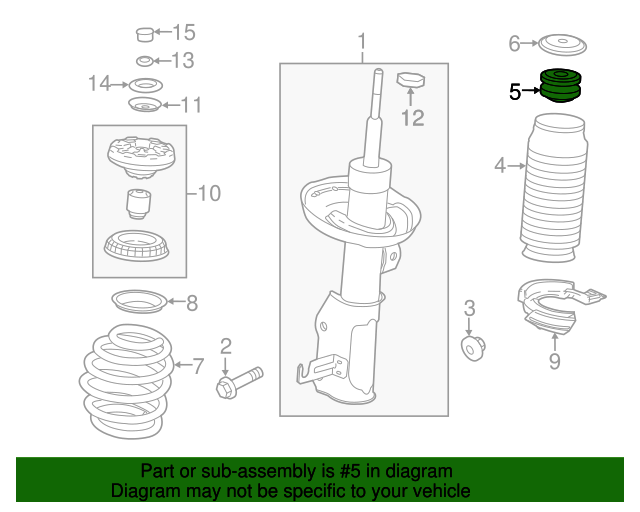 15
13
14
11
10
8
7
2
1
12
3
6
5
4
9

Part or sub-assembly is #5 in diagram
Diagram may not be specific to your vehicle