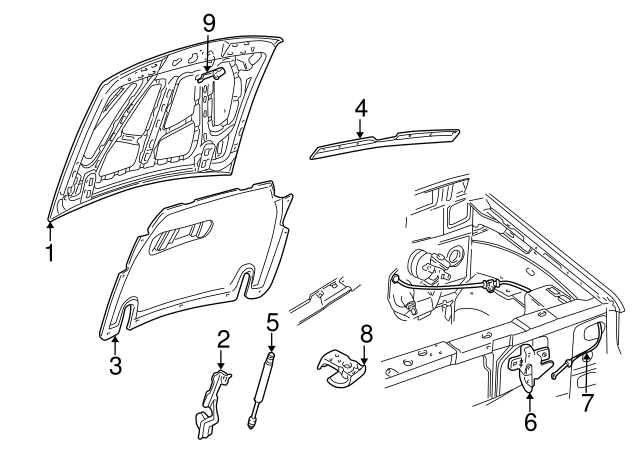 9
4
1
3
2
5
8
6
7