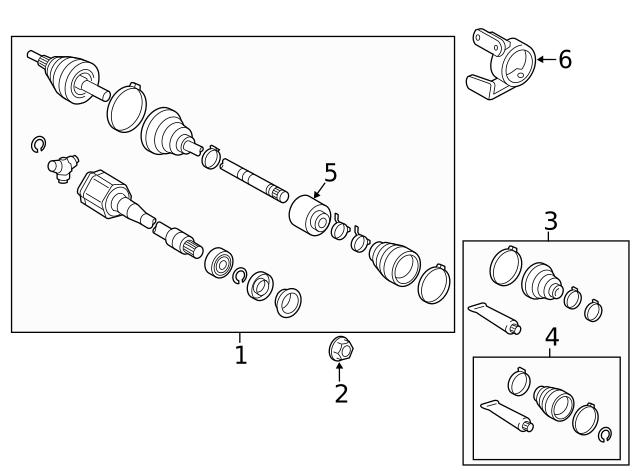 6
5
3
4
1
2