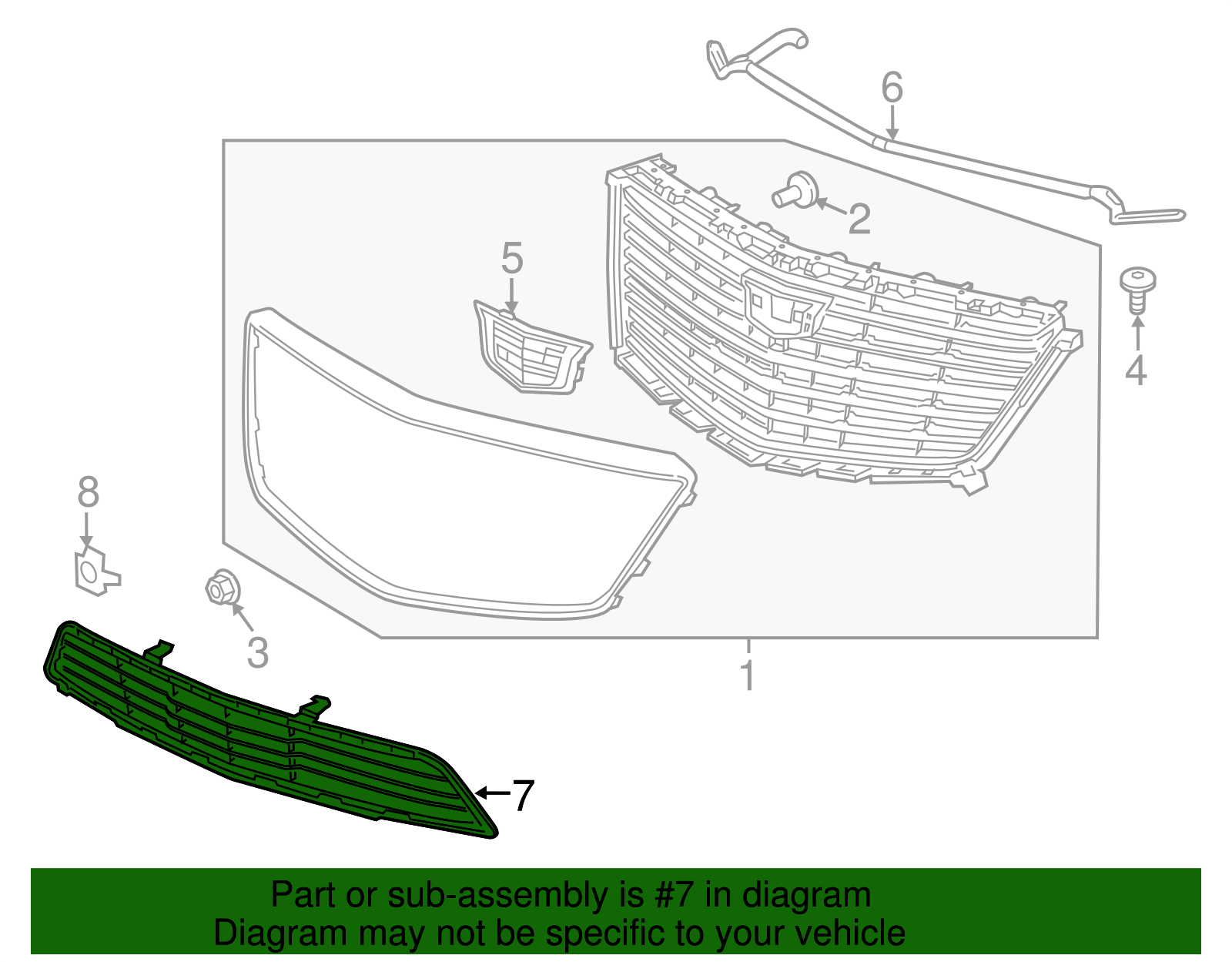 6
2
5
4
8
3
1
7

Part or sub-assembly is #7 in diagram
Diagram may not be specific to your vehicle