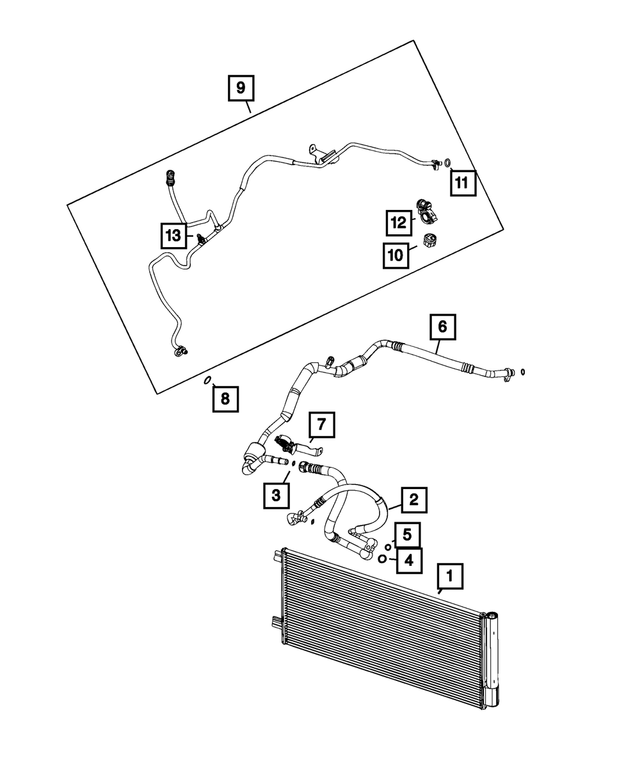 9
11
12
13
10
6
8
7
3
2
5
4
1