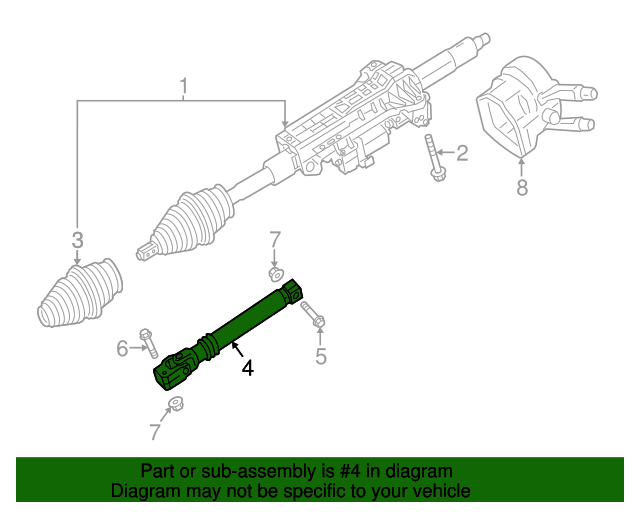 1
2
8
3
7
6
4
5
7

Part or sub-assembly is #4 in diagram
Diagram may not be specific to your vehicle