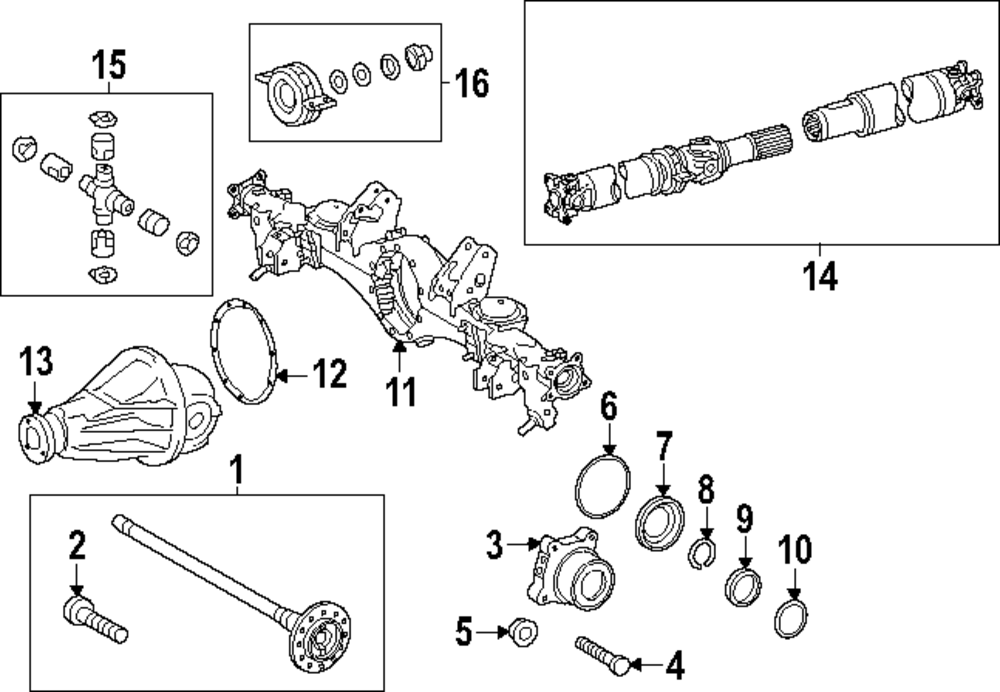 15
16
14
13
12
11
6
7
8
9
10
1
2
3
5
4