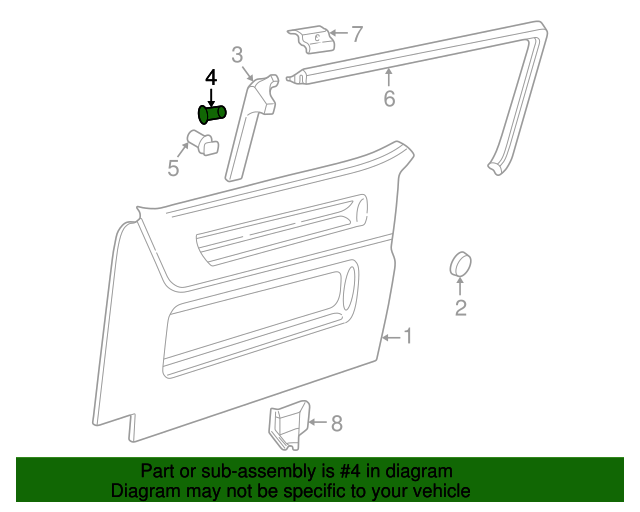 7
3
4
6
5
2
1
8

Part or sub-assembly is #4 in diagram
Diagram may not be specific to your vehicle