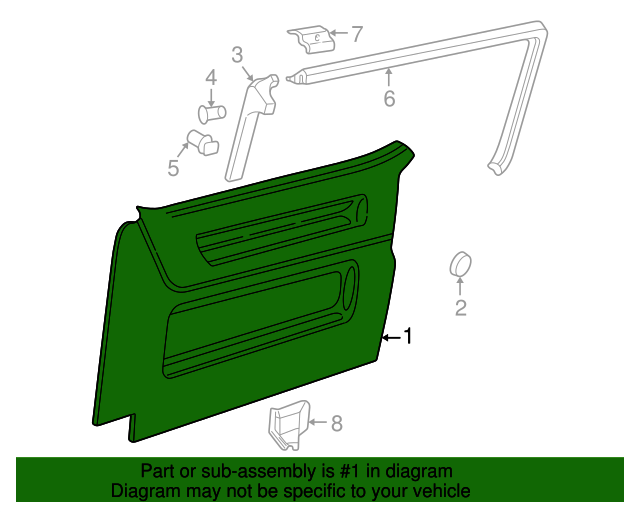 7
3
4
6
5
2
1
8
Part or sub-assembly is #1 in diagram
Diagram may not be specific to your vehicle