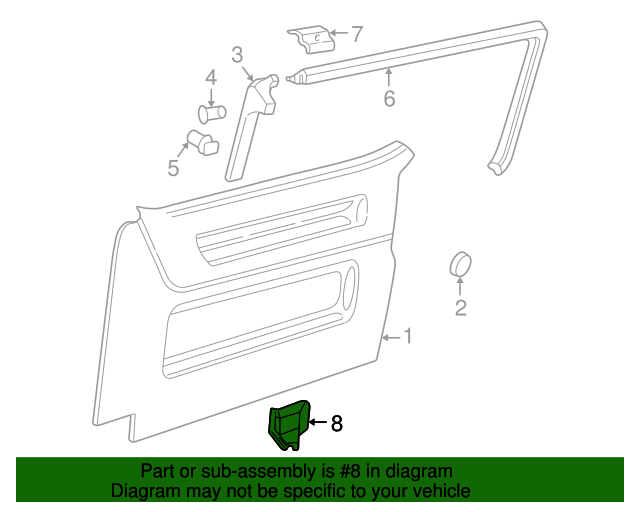 7
3
4
6
5
2
1
8

Part or sub-assembly is #8 in diagram
Diagram may not be specific to your vehicle