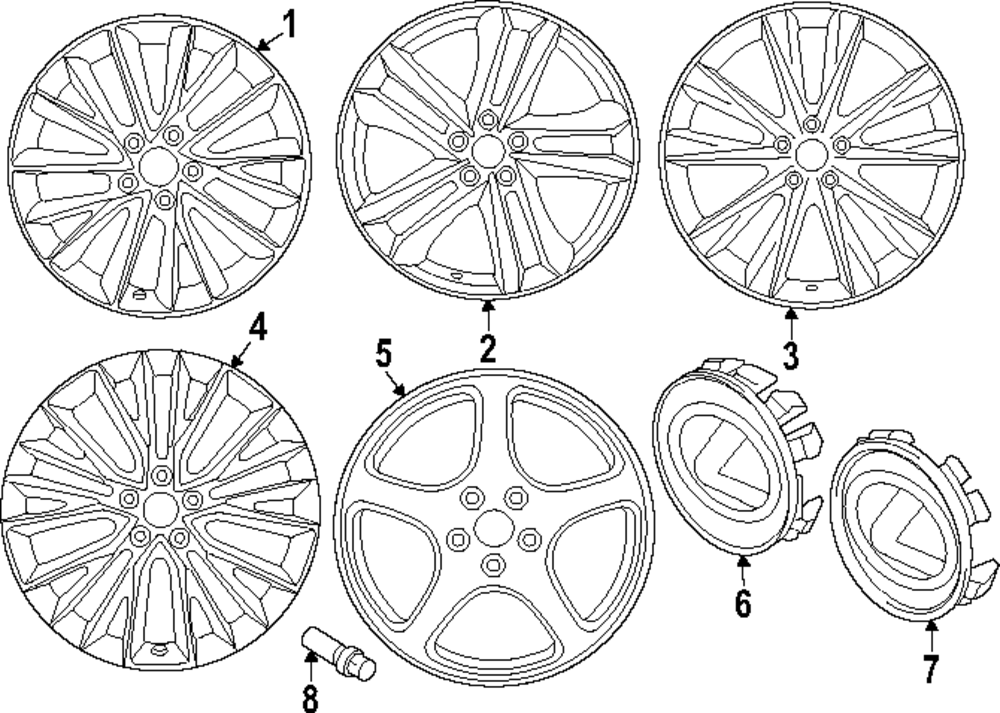 1
2
3
4
5
6
7
8