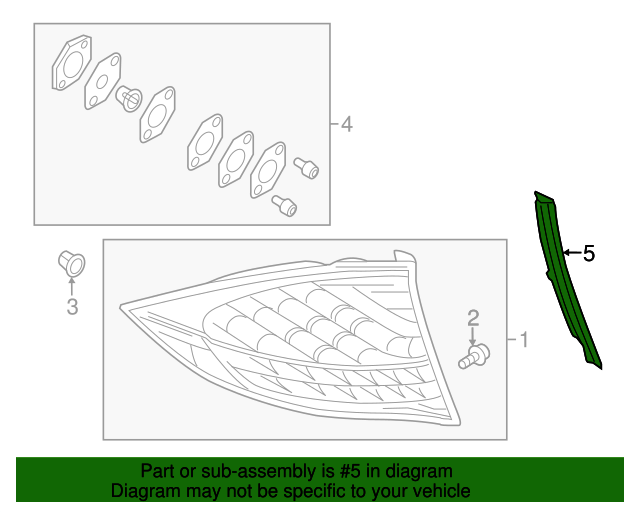 4

5

3

2

1

Part or sub-assembly is #5 in diagram
Diagram may not be specific to your vehicle