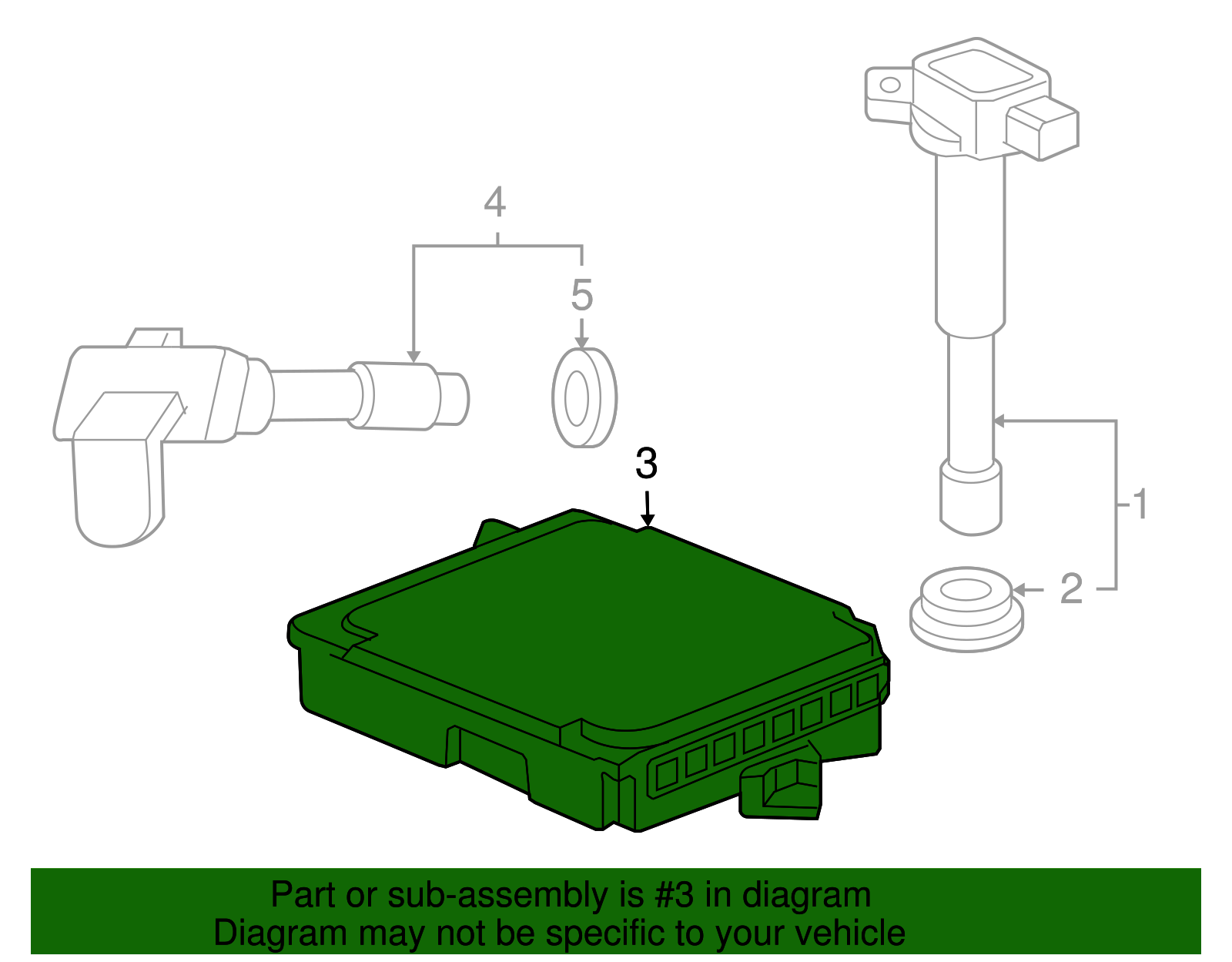 4
5
3
1
2
Part or sub-assembly is #3 in diagram
Diagram may not be specific to your vehicle