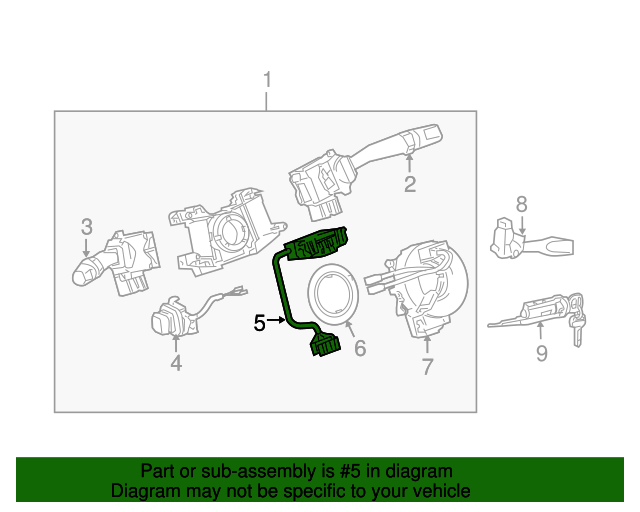 1
2
3
8
5
6
7
4
9

Part or sub-assembly is #5 in diagram
Diagram may not be specific to your vehicle