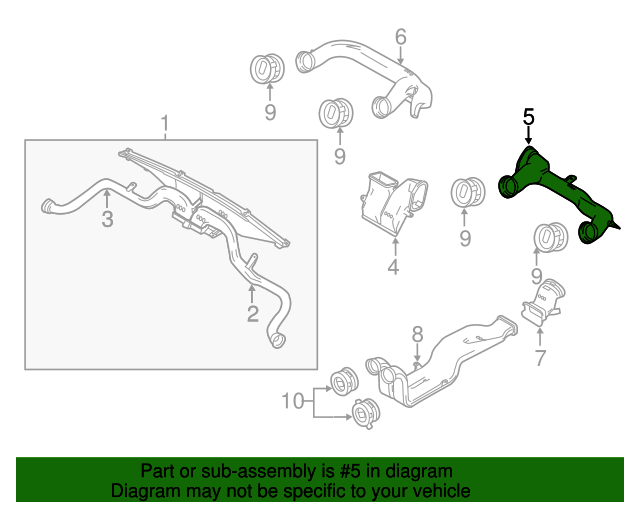 6
9
9
5
1
3
4
9
9
2
8
7
10

Part or sub-assembly is #5 in diagram
Diagram may not be specific to your vehicle