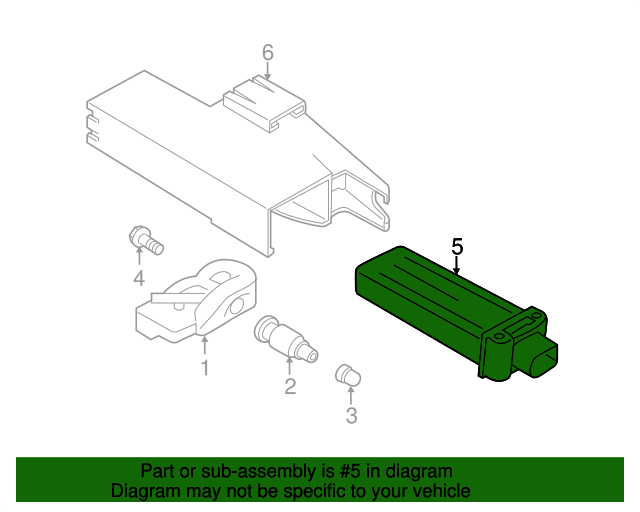 6

5

4

1

2

3

Part or sub-assembly is #5 in diagram
Diagram may not be specific to your vehicle