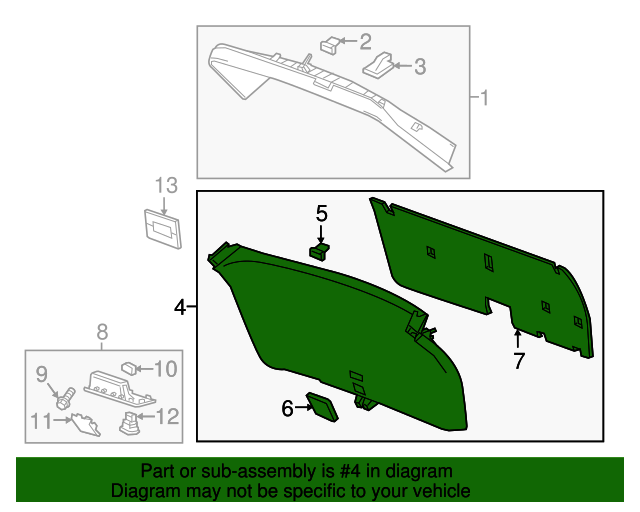 2
3
1
13
5
4
7
6
8
9
10
11
12

Part or sub-assembly is #4 in diagram
Diagram may not be specific to your vehicle