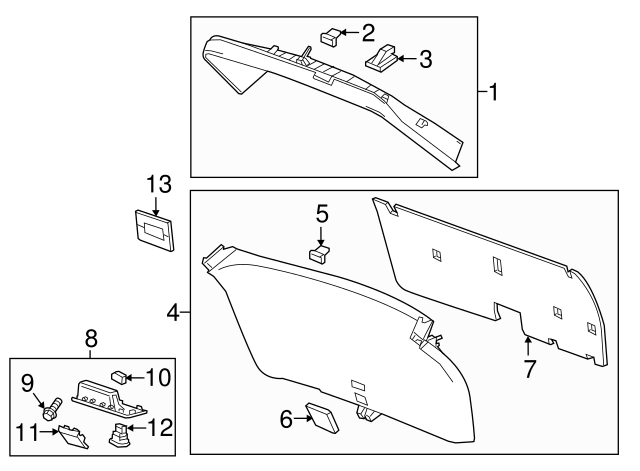 2
3
1
13
5
4
7
8
10
9
6
11
12