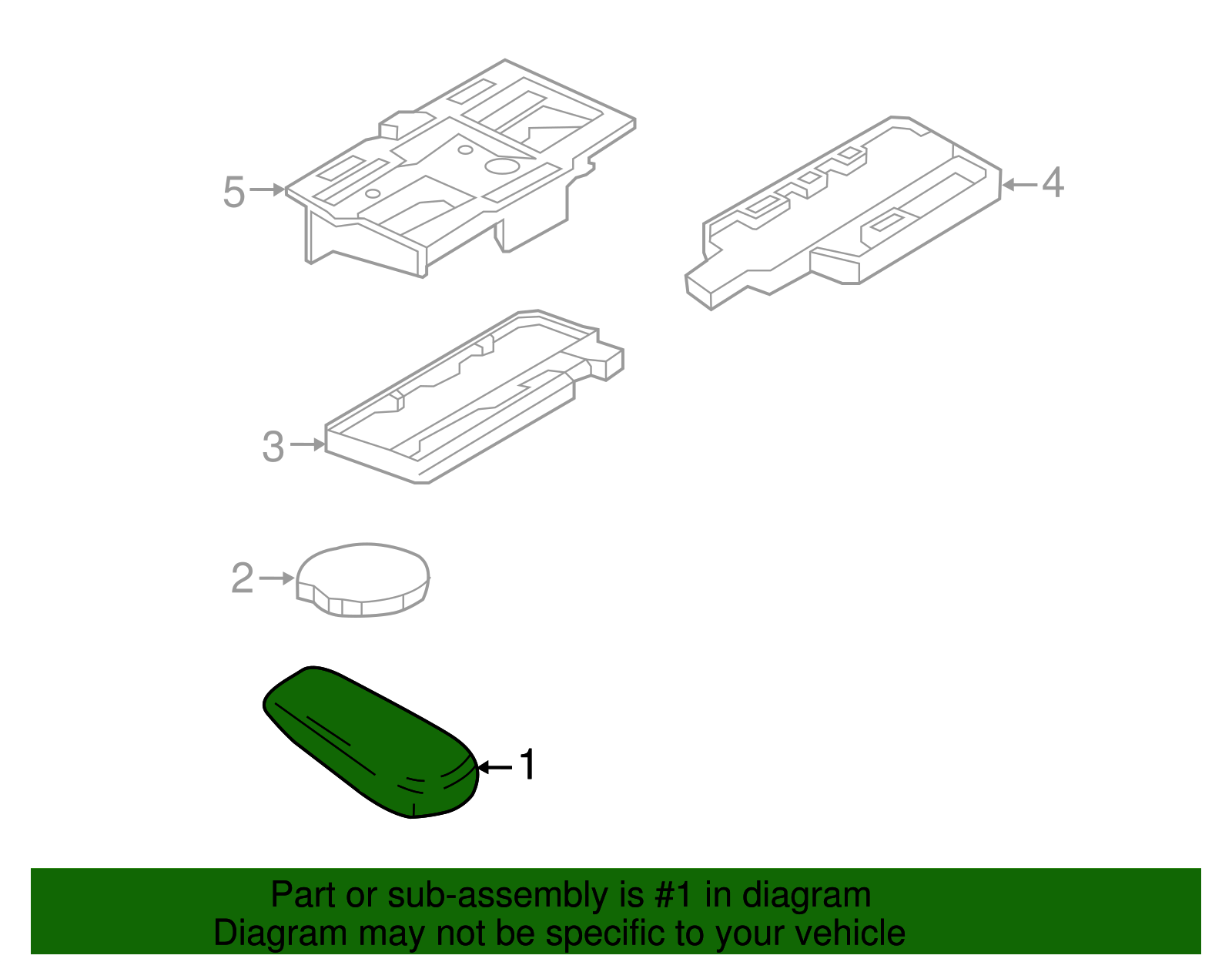 5
4
3
2
1

Part or sub-assembly is #1 in diagram
Diagram may not be specific to your vehicle