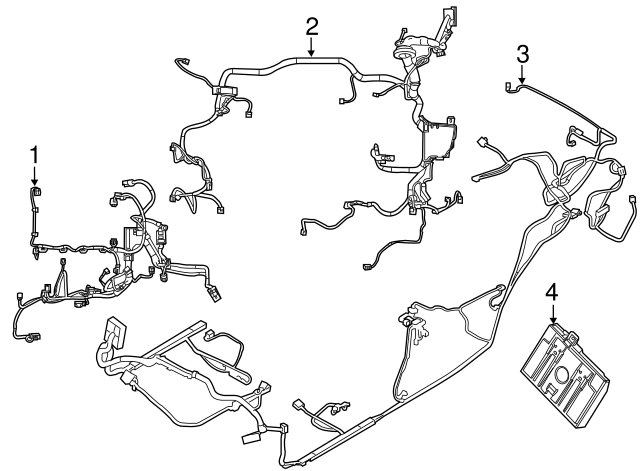 1
2
3
4