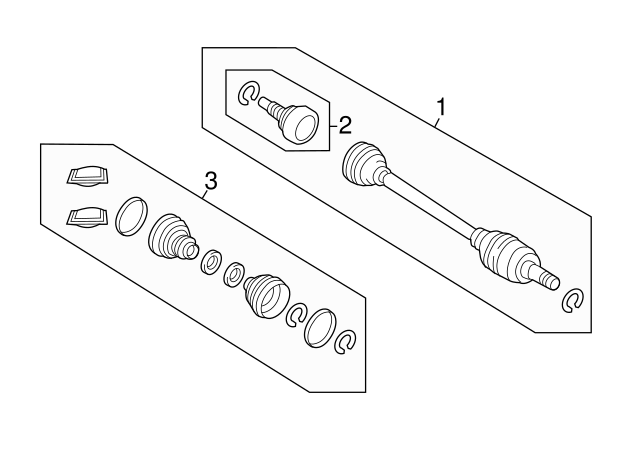 1
2
3