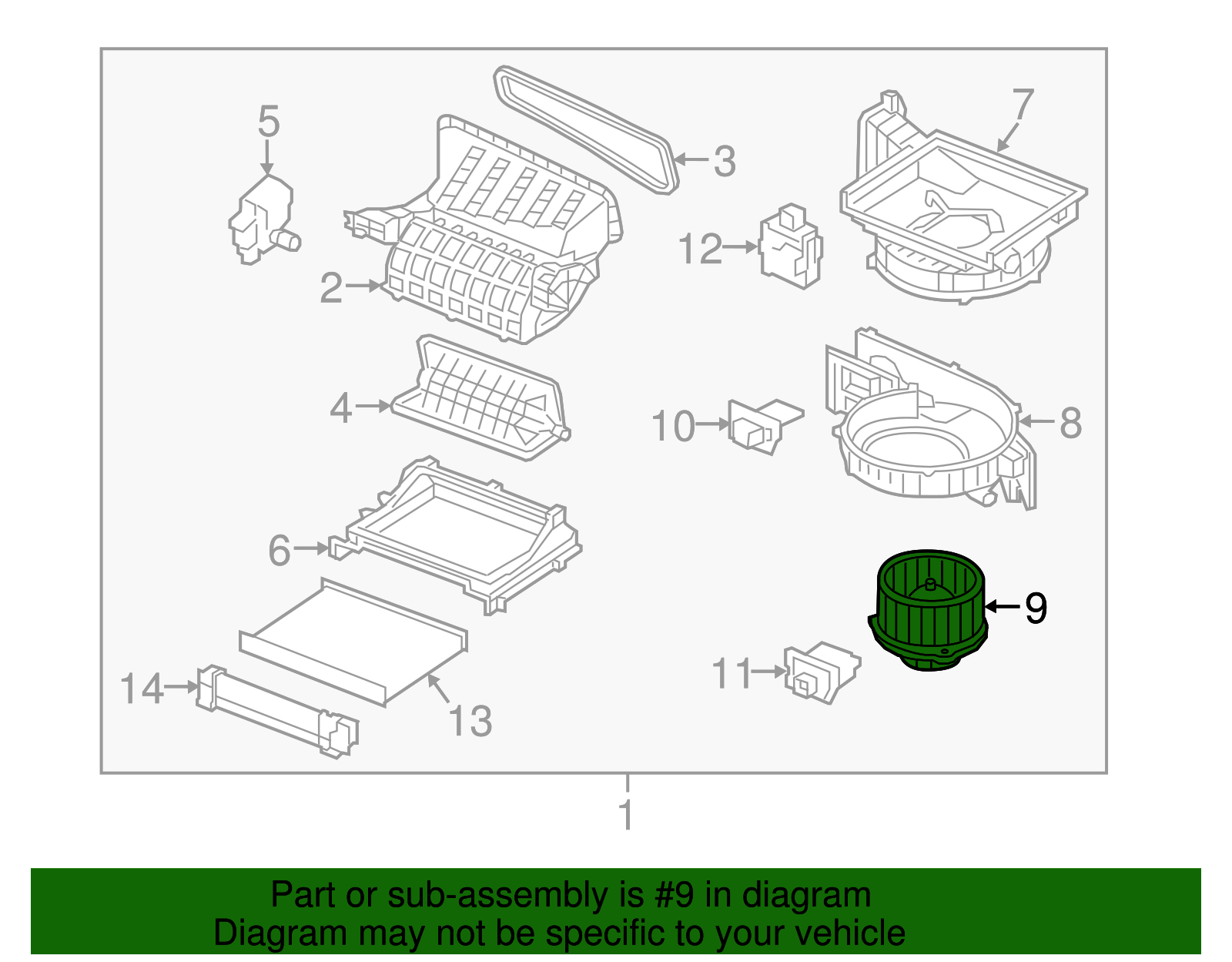 5
3
7
12
2
4
10
8
6
9
11
14
13
1

Part or sub-assembly is #9 in diagram
Diagram may not be specific to your vehicle