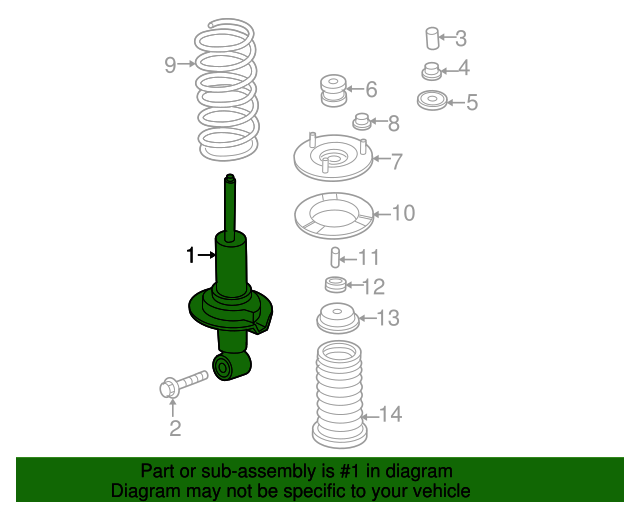 9
3
4
6
5
8
7
10
1
11
12
13
2
14

Part or sub-assembly is #1 in diagram
Diagram may not be specific to your vehicle