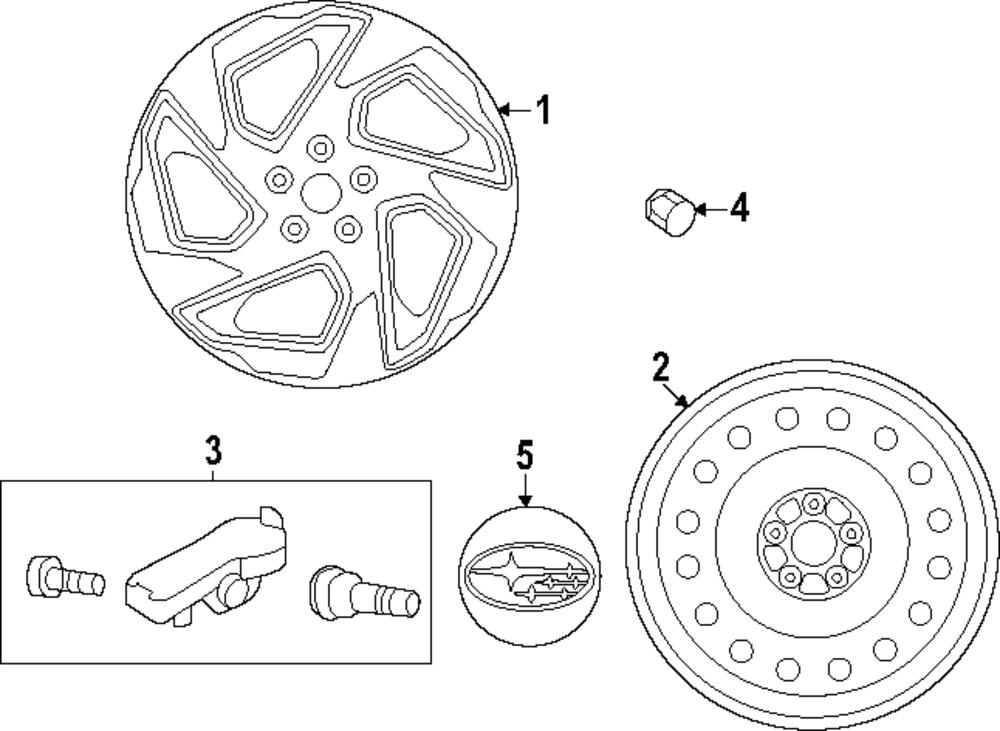 1
4
2
3
5