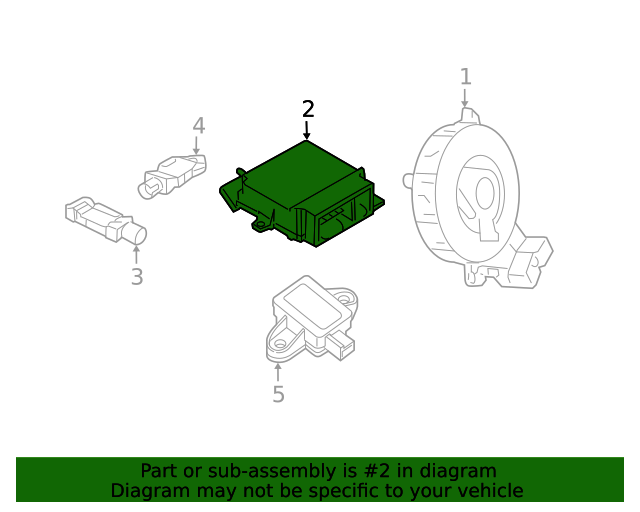 1
2
4
3
5

Part or sub-assembly is #2 in diagram
Diagram may not be specific to your vehicle