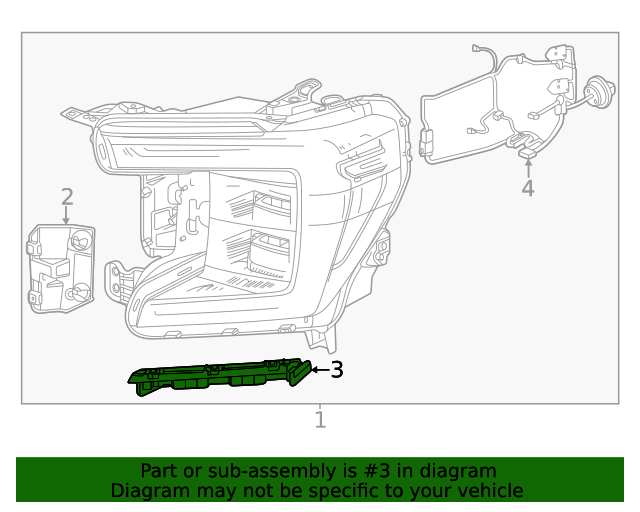 2

4

3

1

Part or sub-assembly is #3 in diagram
Diagram may not be specific to your vehicle