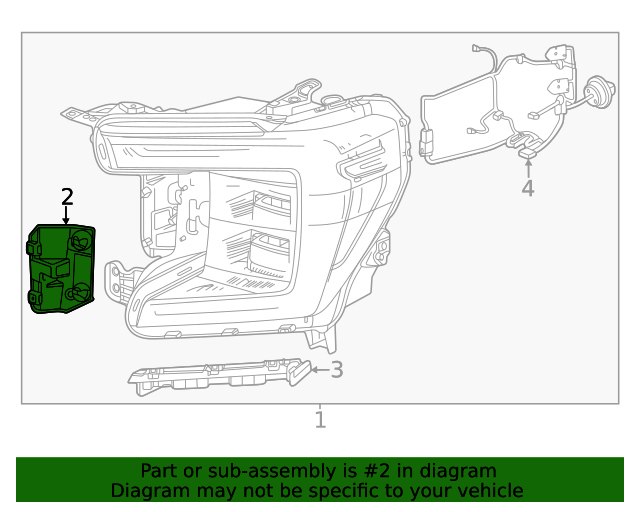 2

4

3

1

Part or sub-assembly is #2 in diagram
Diagram may not be specific to your vehicle