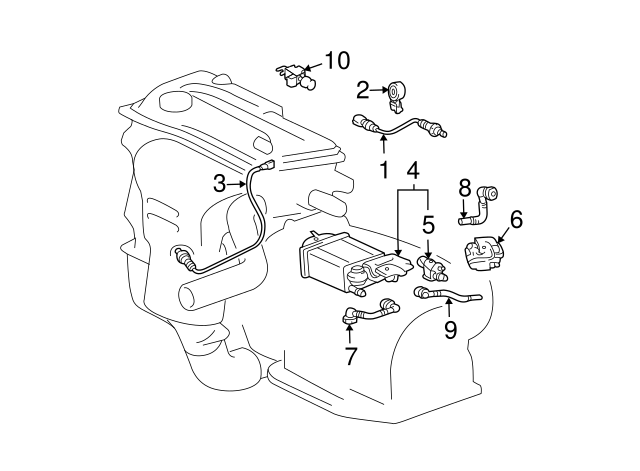 10
2
1
3
4
8
5
6
9
7