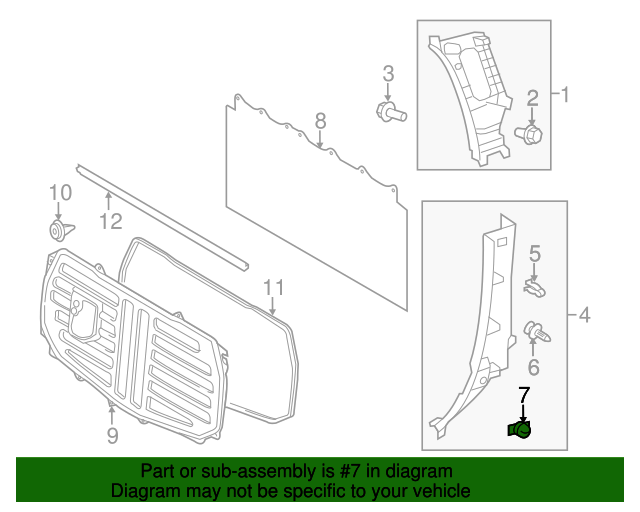 3
2
1
8
10
12
5
4
11
6
7
9

Part or sub-assembly is #7 in diagram
Diagram may not be specific to your vehicle