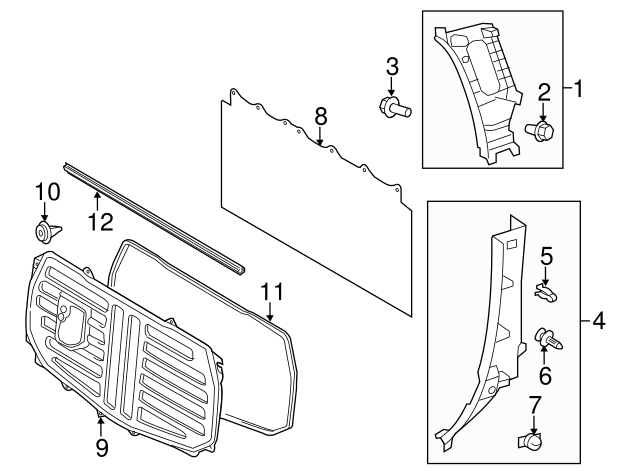 3
2
1
8
10
12
5
4
11
6
7
9