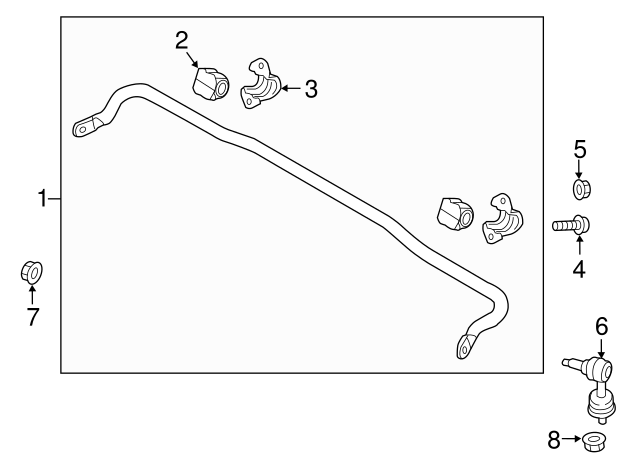 2
3
1
5
4
7
6
8