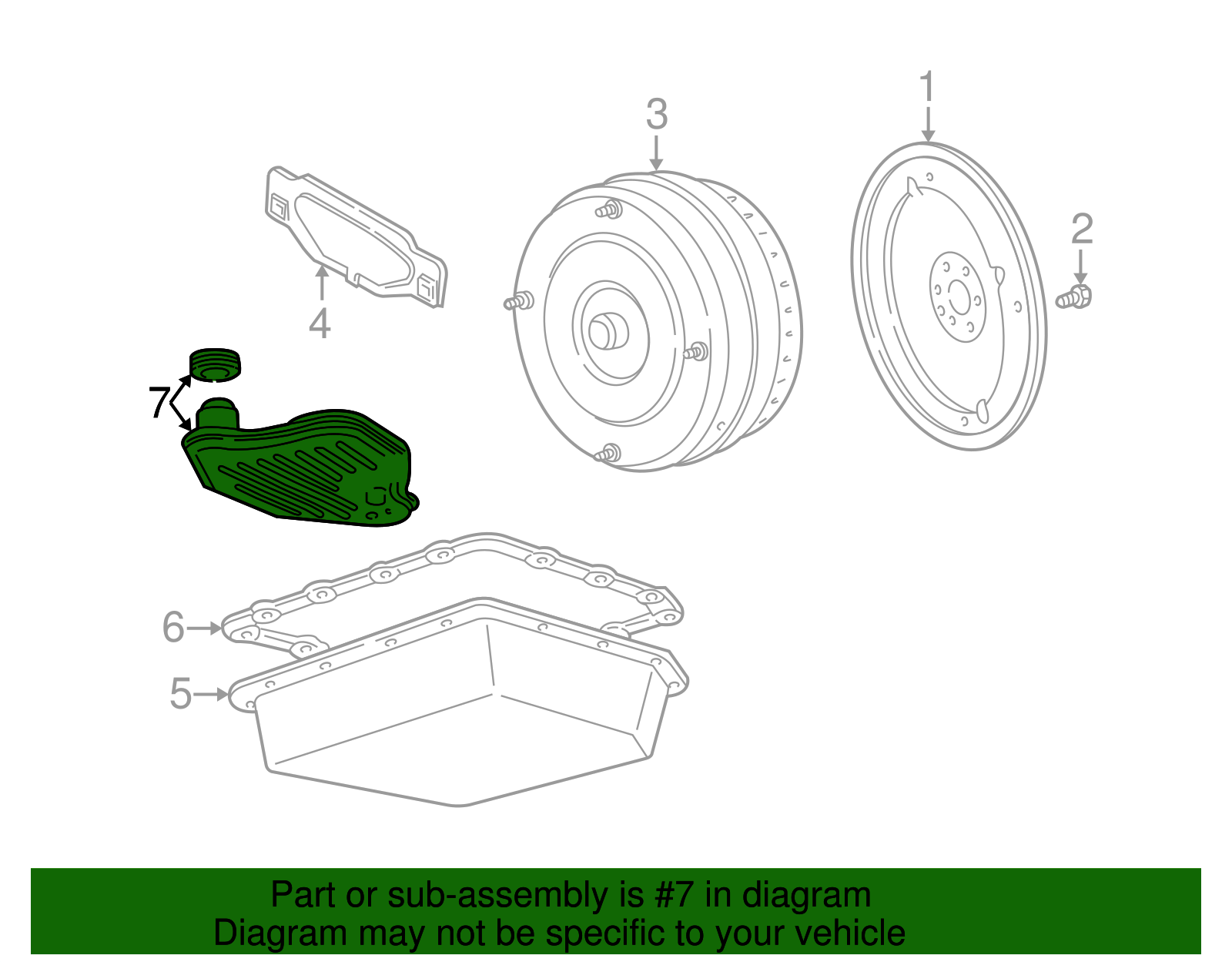 1
3
2
4
7
6
5

Part or sub-assembly is #7 in diagram
Diagram may not be specific to your vehicle