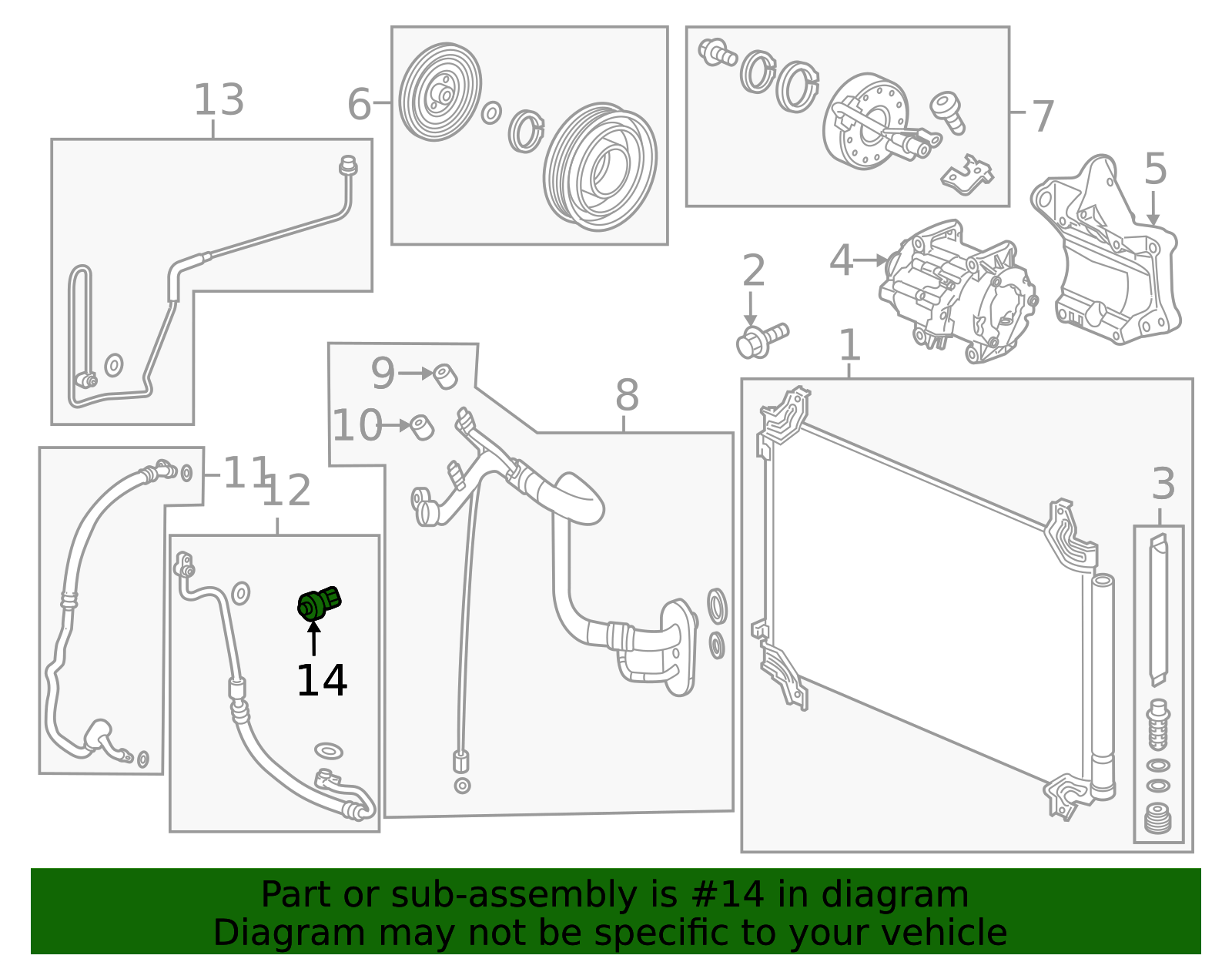 13
6
7
5
4
2
1
9
10
8
11
12
3
14

Part or sub-assembly is #14 in diagram
Diagram may not be specific to your vehicle